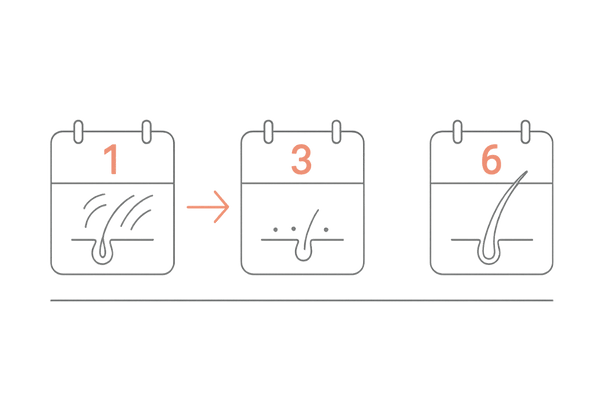 1

3

6