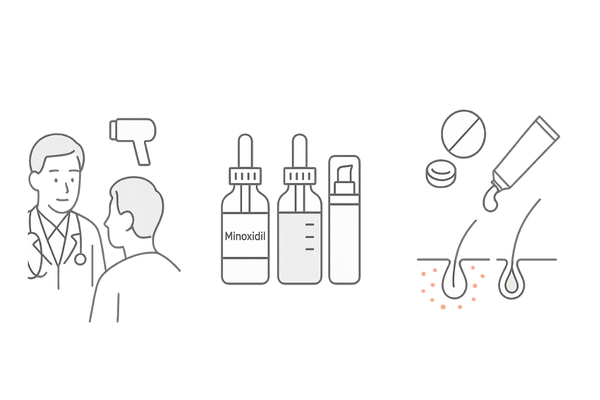 Minoxidil