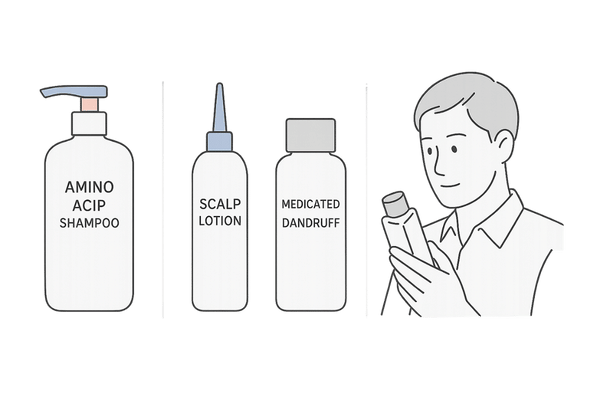 AMINO ACIP SHAMPOO

SCALP LOTION

MEDICATED DANDRUFF