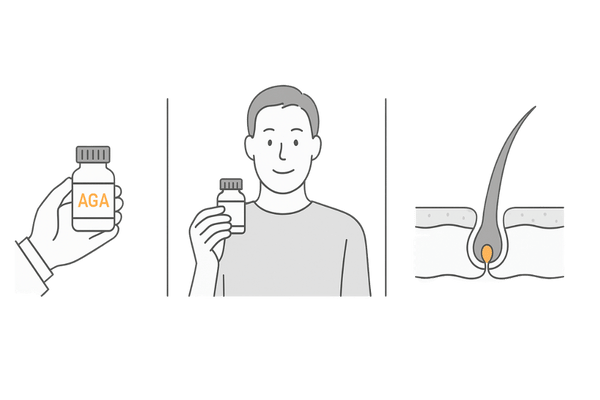 AGA