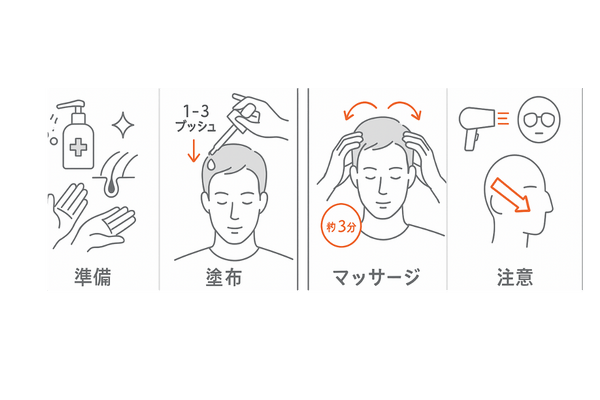 準備

1-3
プッシュ

塗布

約3分

マッサージ

注意